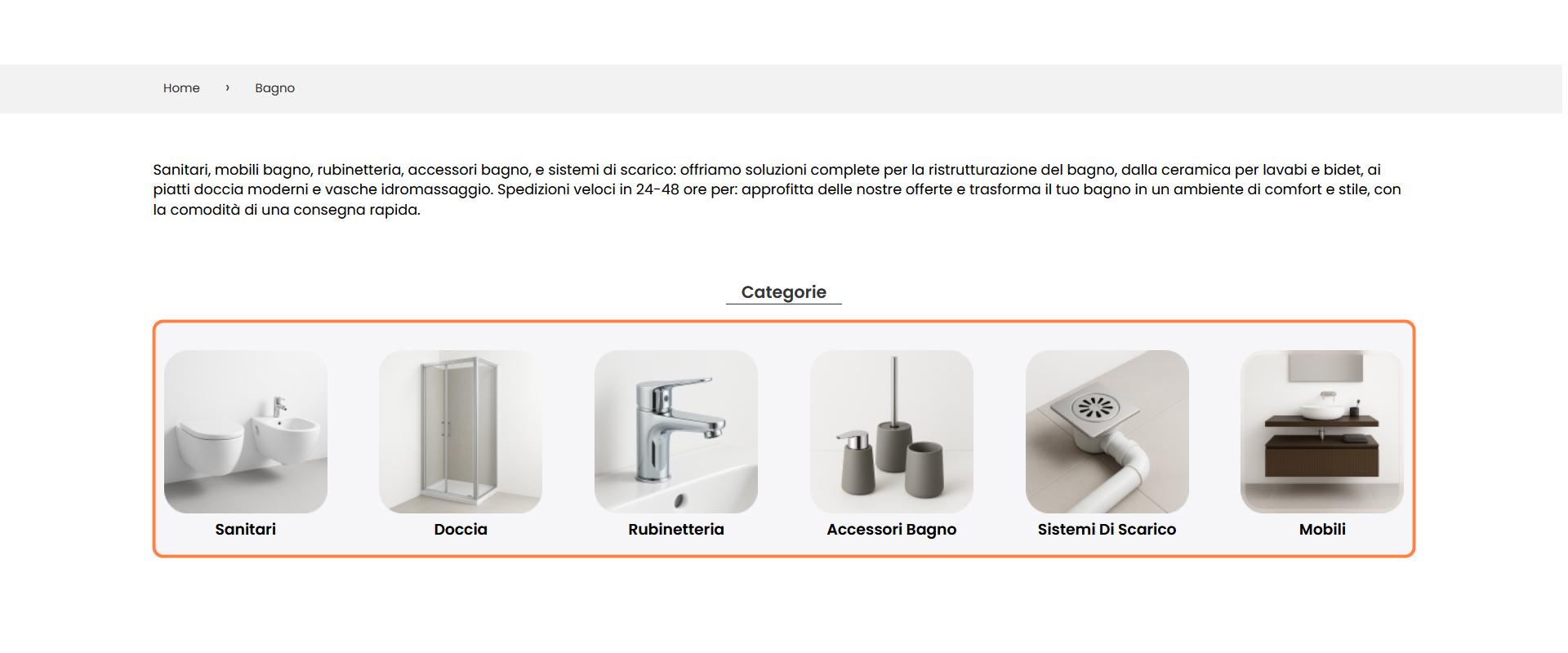 Home › Bagno

Sanitari, mobili bagno, rubinetteria, accessori bagno, e sistemi di scarico: offriamo soluzioni complete per la ristrutturazione del bagno, dalla ceramica per lavabi e bidet, ai piatti doccia moderni e vasche idromassaggio. Spedizioni veloci in 24-48 ore per: approfitta delle nostre offerte e trasforma il tuo bagno in un ambiente di comfort e stile, con la comodità di una consegna rapida.

Categorie

Sanitari

Doccia

Rubinetteria

Accessori Bagno

Sistemi Di Scarico

Mobili